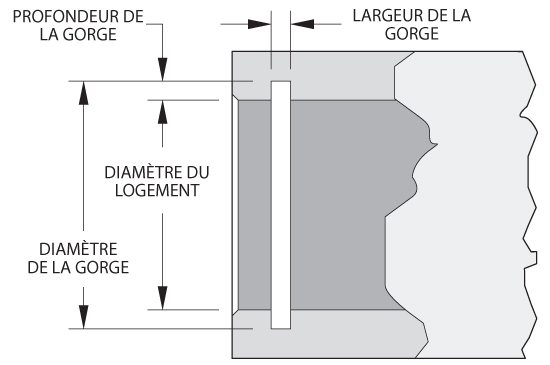 PROFONDEUR DE LA GORGE

LARGEUR DE LA GORGE

DIAMÈTRE DU LOGEMENT

DIAMÈTRE DE LA GORGE