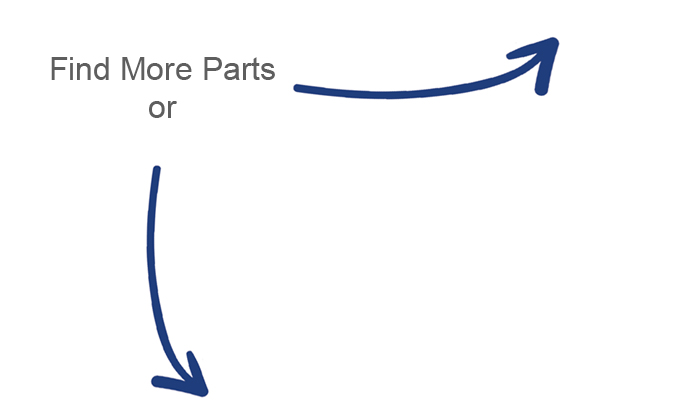 Find More Parts
or